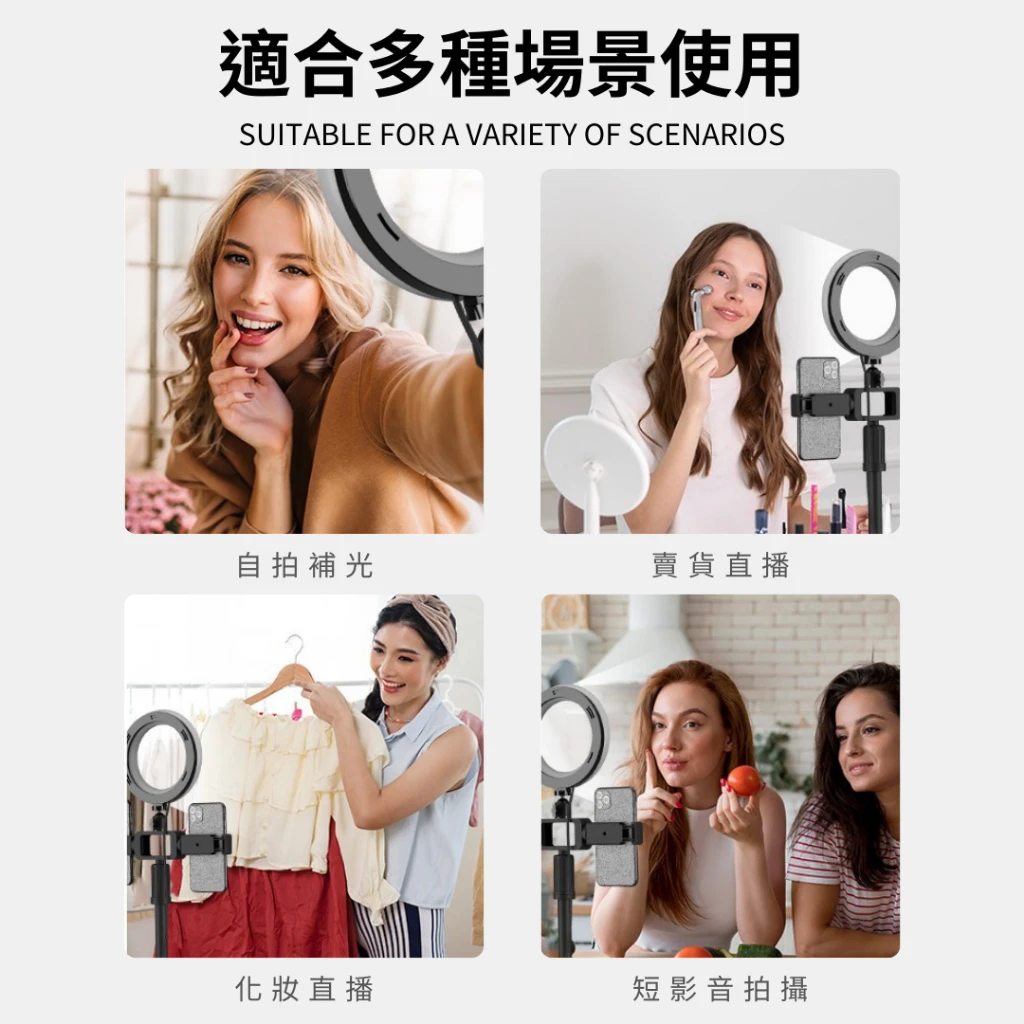 適合多種場景使用
SUITABLE FOR A VARIETY OF SCENARIOS

自拍補光

賣貨直播

化妝直播

短影音拍攝