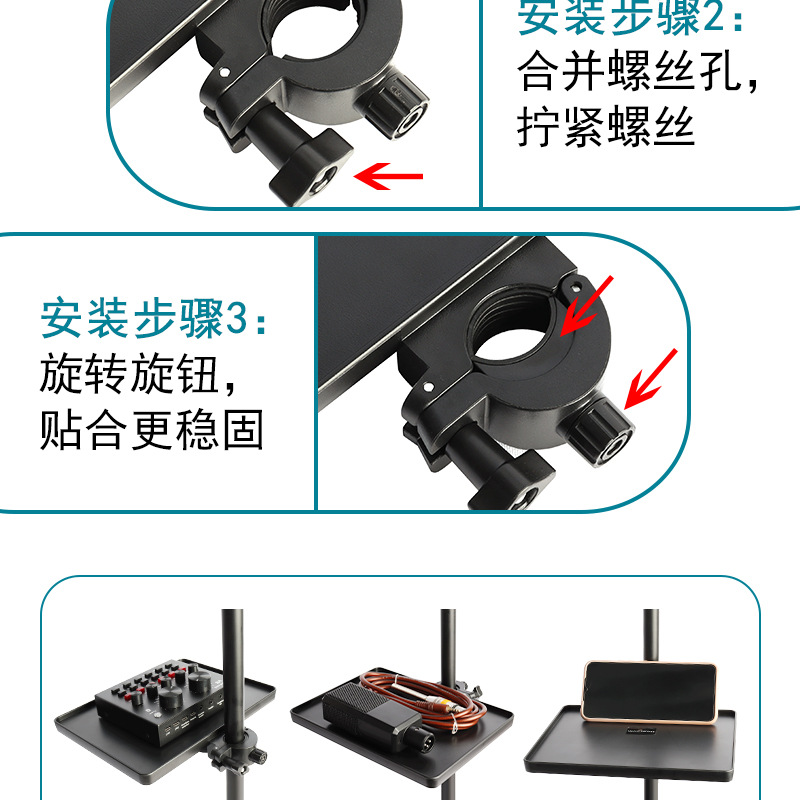 安装步骤2:
合并螺丝孔,
拧紧螺丝

安装步骤3:
旋转旋钮,
贴合更稳固