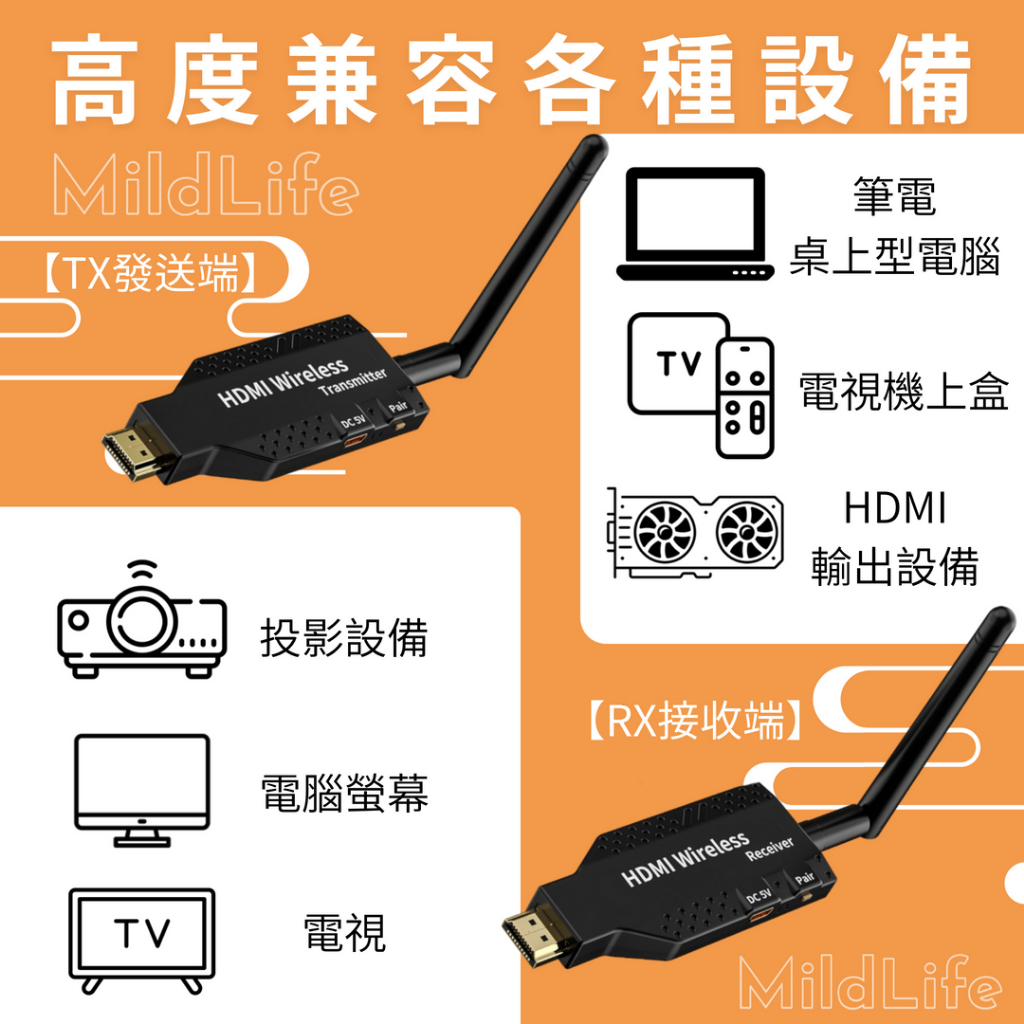 高度兼容各種設備

MildLife

【TX發送端】

HDMI Wireless
Transmitter
DC 5V
Pair

筆電
桌上型電腦

TV

電視機上盒

HDMI
輸出設備

投影設備

電腦螢幕

TV

電視

【RX接收端】

HDMI Wireless
Receiver
DC 5V
Pair

MildLife